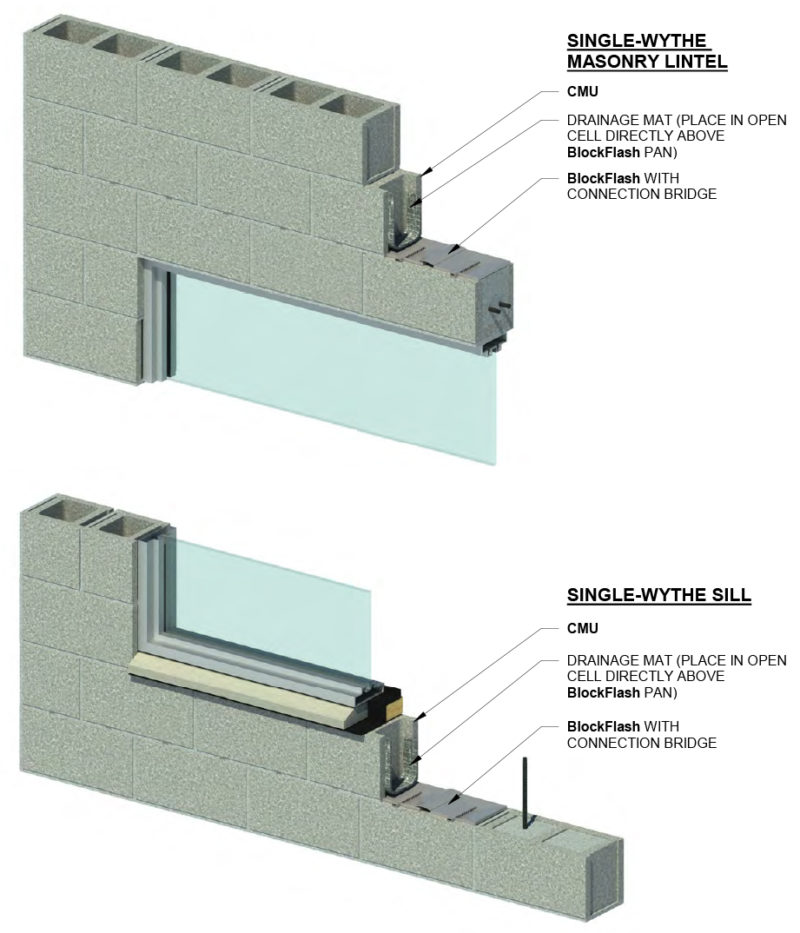 SINGLE-WYTHE MASONRY LINTEL

CMU

DRAINAGE MAT (PLACE IN OPEN CELL DIRECTLY ABOVE BlockFlash PAN)

BlockFlash WITH CONNECTION BRIDGE

SINGLE-WYTHE SILL

CMU

DRAINAGE MAT (PLACE IN OPEN CELL DIRECTLY ABOVE BlockFlash PAN)

BlockFlash WITH CONNECTION BRIDGE